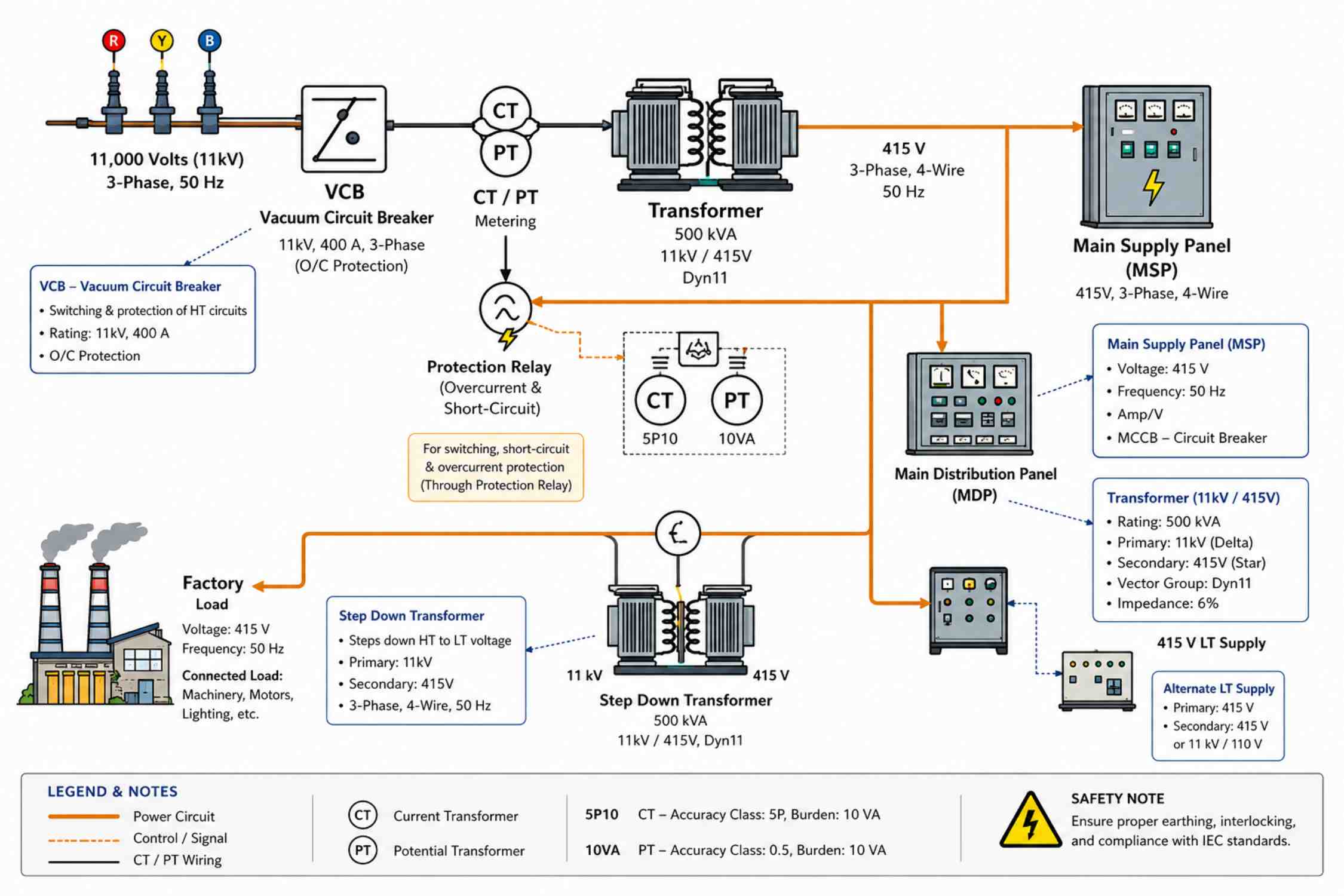 R Y B

11,000 Volts (11kV)
3-Phase, 50 Hz

VCB
Vacuum Circuit Breaker
11kV, 400 A, 3-Phase
(O/C Protection)

CT
PT
CT / PT
Metering

Transformer
500 kVA
11kV / 415V
Dyn11

415 V
3-Phase, 4-Wire
50 Hz

Main Supply Panel
(MSP)
415V, 3-Phase, 4-Wire

VCB – Vacuum Circuit Breaker
• Switching & protection of HT circuits
• Rating: 11kV, 400 A
• O/C Protection

Protection Relay
(Overcurrent &
Short-Circuit)

CT
5P10
PT
10VA

For switching, short-circuit & overcurrent protection (Through Protection Relay)

Main Distribution Panel
(MDP)

Main Supply Panel (MSP)
• Voltage: 415 V
• Frequency: 50 Hz
• Amp/V
• MCCB – Circuit Breaker

Transformer (11kV / 415V)
• Rating: 500 kVA
• Primary: 11kV (Delta)
• Secondary: 415V (Star)
• Vector Group: Dyn11
• Impedance: 6%

Factory
Load
Voltage: 415 V
Frequency: 50 Hz
Connected Load:
Machinery, Motors, Lighting, etc.

Step Down Transformer
• Steps down HT to LT voltage
• Primary: 11kV
• Secondary: 415V
• 3-Phase, 4-Wire, 50 Hz

11 kV
415 V
Step Down Transformer
500 kVA
11kV / 415V, Dyn11

415 V LT Supply

Alternate LT Supply
• Primary: 415 V
• Secondary: 415 V or 11 kV / 110 V

LEGEND & NOTES
Power Circuit
Control / Signal
CT / PT Wiring

CT Current Transformer
PT Potential Transformer

5P10 CT – Accuracy Class: 5P, Burden: 10 VA
10VA PT – Accuracy Class: 0.5, Burden: 10 VA

SAFETY NOTE
Ensure proper earthing, interlocking, and compliance with IEC standards.