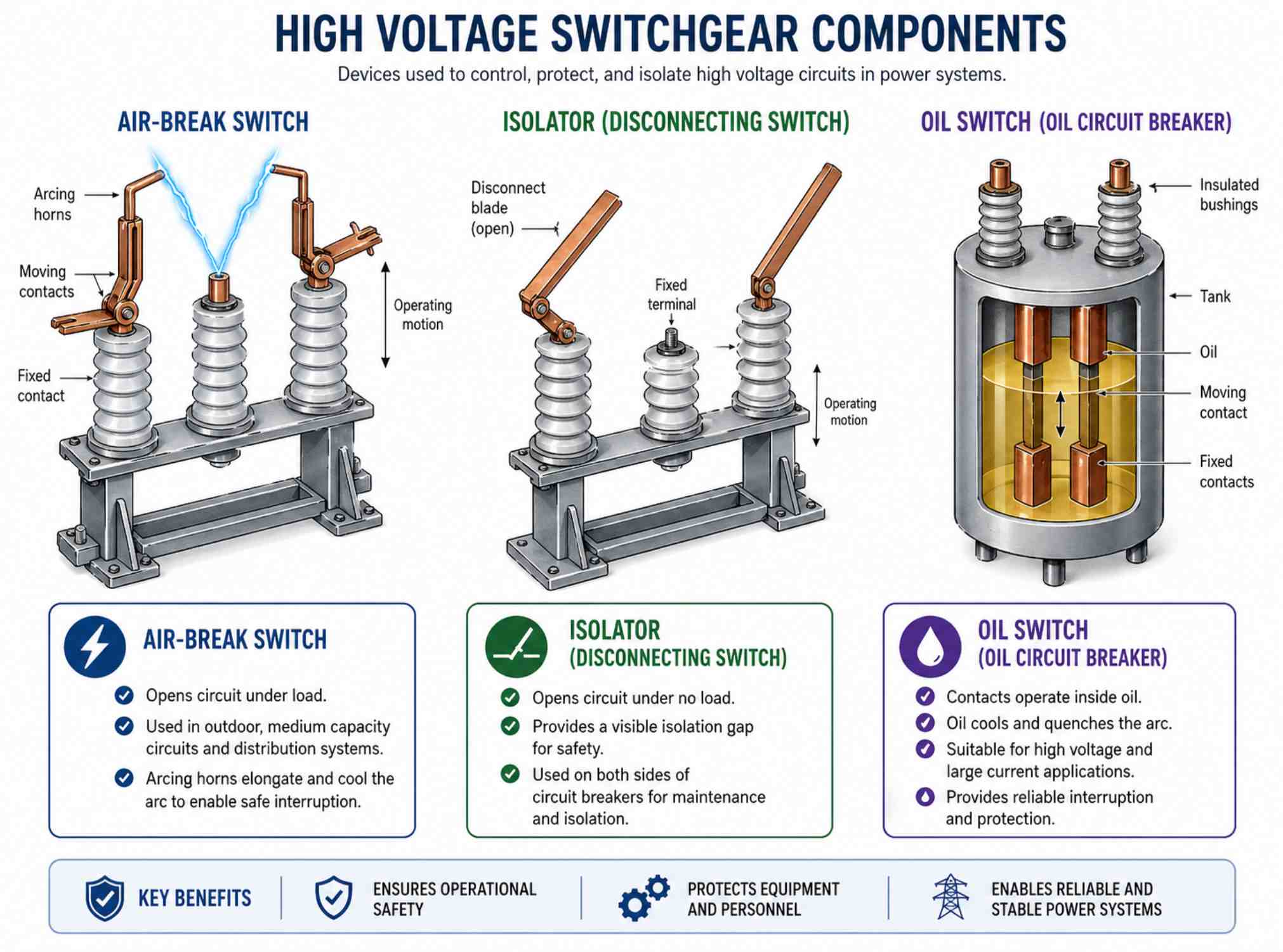 HIGH VOLTAGE SWITCHGEAR COMPONENTS

Devices used to control, protect, and isolate high voltage circuits in power systems.

AIR-BREAK SWITCH

Arcing horns

Moving contacts

Fixed contact

Operating motion

ISOLATOR (DISCONNECTING SWITCH)

Disconnect blade (open)

Fixed terminal

Operating motion

OIL SWITCH (OIL CIRCUIT BREAKER)

Insulated bushings

Tank

Oil

Moving contact

Fixed contacts

AIR-BREAK SWITCH

Opens circuit under load.

Used in outdoor, medium capacity circuits and distribution systems.

Arcing horns elongate and cool the arc to enable safe interruption.

ISOLATOR (DISCONNECTING SWITCH)

Opens circuit under no load.

Provides a visible isolation gap for safety.

Used on both sides of circuit breakers for maintenance and isolation.

OIL SWITCH (OIL CIRCUIT BREAKER)

Contacts operate inside oil.

Oil cools and quenches the arc.

Suitable for high voltage and large current applications.

Provides reliable interruption and protection.

KEY BENEFITS

ENSURES OPERATIONAL SAFETY

PROTECTS EQUIPMENT AND PERSONNEL

ENABLES RELIABLE AND STABLE POWER SYSTEMS