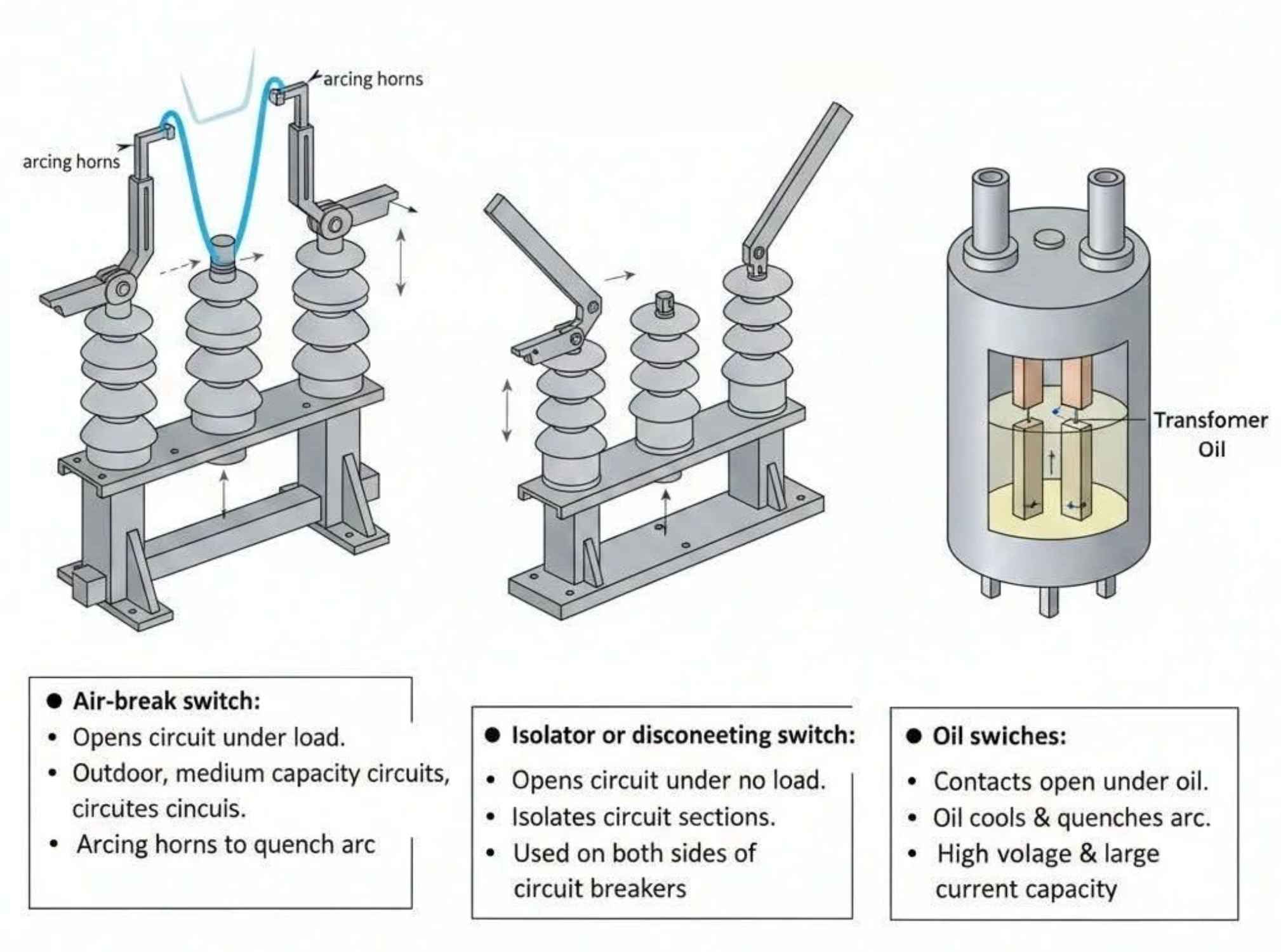 arcing horns

arcing horns

Transfomer Oil

● Air-break switch:
• Opens circuit under load.
• Outdoor, medium capacity circuits, circutes cincuis.
• Arcing horns to quench arc

● Isolator or disconeeting switch:
• Opens circuit under no load.
• Isolates circuit sections.
• Used on both sides of circuit breakers

● Oil swiches:
• Contacts open under oil.
• Oil cools & quenches arc.
• High volage & large current capacity