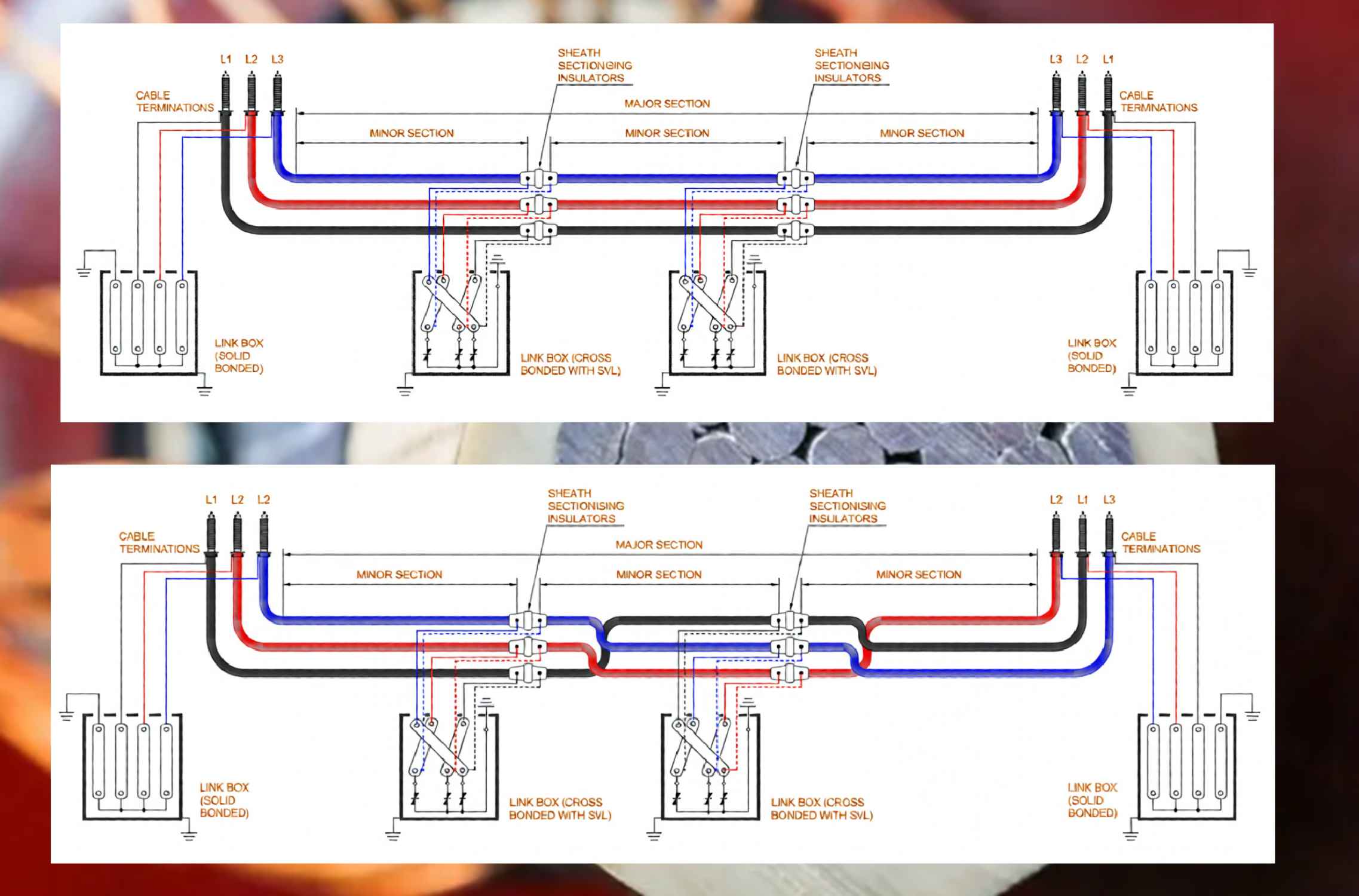 L1 L2 L3

CABLE TERMINATIONS

SHEATH SECTIONGING INSULATORS

SHEATH SECTIONGING INSULATORS

L3 L2 L1

CABLE TERMINATIONS

MAJOR SECTION

MINOR SECTION

MINOR SECTION

MINOR SECTION

LINK BOX (SOLID BONDED)

LINK BOX (CROSS BONDED WITH SVL)

LINK BOX (CROSS BONDED WITH SVL)

LINK BOX (SOLID BONDED)

L1 L2 L2

CABLE TERMINATIONS

SHEATH SECTIONISING INSULATORS

SHEATH SECTIONISING INSULATORS

L2 L1 L3

CABLE TERMINATIONS

MAJOR SECTION

MINOR SECTION

MINOR SECTION

MINOR SECTION

LINK BOX (SOLID BONDED)

LINK BOX (CROSS BONDED WITH SVL)

LINK BOX (CROSS BONDED WITH SVL)

LINK BOX (SOLID BONDED)